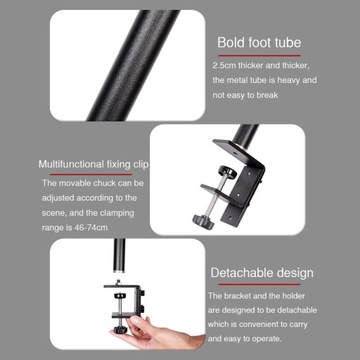 Bold foot tube

2.5cm thicker and thicker, the metal tube is heavy and not easy to break

Multifunctional fixing clip

The movable chuck can be adjusted according to the scene, and the clamping range is 46-74cm

Detachable design

The bracket and the holder are designed to be detachable which is convenient to carry and easy to operate.