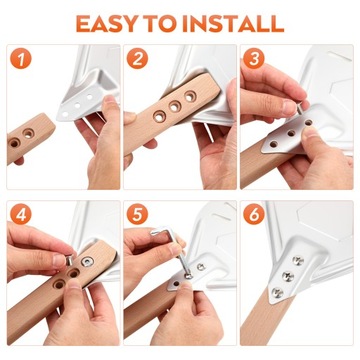 EASY TO INSTALL

1

2

3

4

5

6