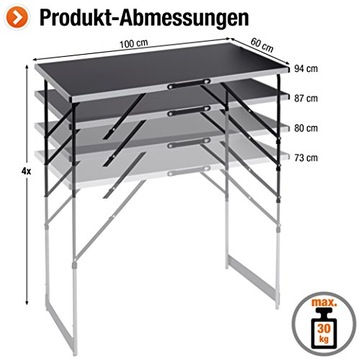 Produkt-Abmessungen

100 cm

60 cm

94 cm

87 cm

80 cm

73 cm

4x

max.

30
kg