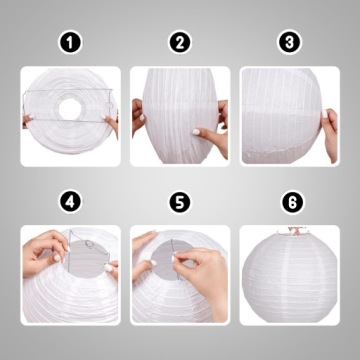 1

2

3

4

5

6