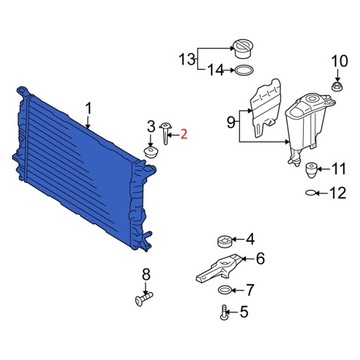 13
14
10
1
3
2
9
11
12
4
6
8
7
5