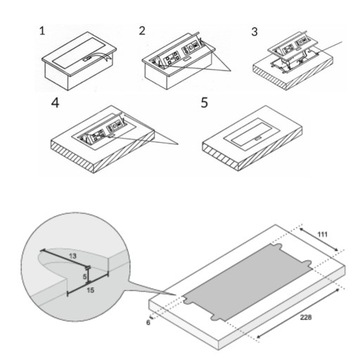 1
2
3
4
5
13
5
15
111
6
228