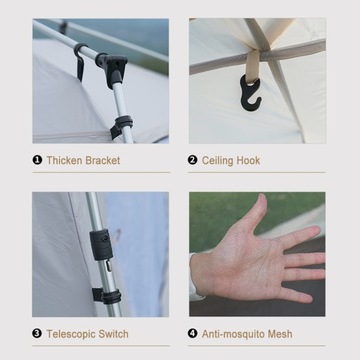 ❶ Thicken Bracket

❷ Ceiling Hook

❸ Telescopic Switch

❹ Anti-mosquito Mesh