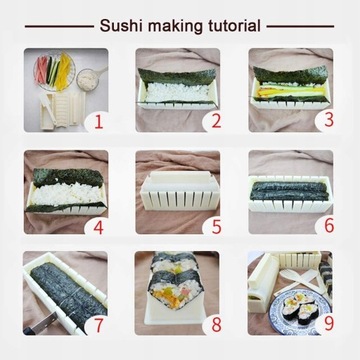 Sushi making tutorial

1

2

3

4

5

6

7

8

9