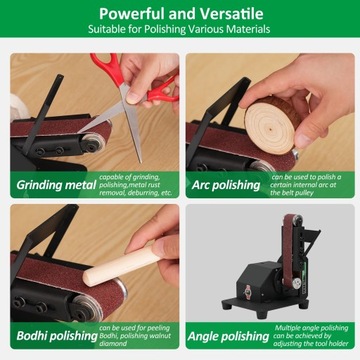 Powerful and Versatile
Suitable for Polishing Various Materials

Grinding metal
capable of grinding, polishing,metal rust removal, deburring, etc.

Arc polishing
can be used to polish a certain internal arc at the belt pulley

Bodhi polishing
can be used for peeling Bodhi, polishing walnut diamond

Angle polishing
Multiple angle polishing can be achieved by adjusting the tool holder