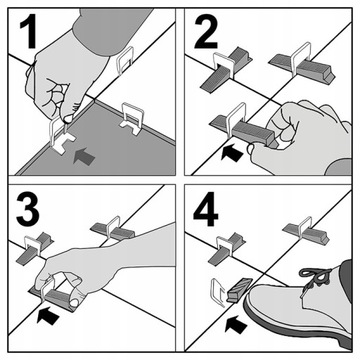 1

2

3

4