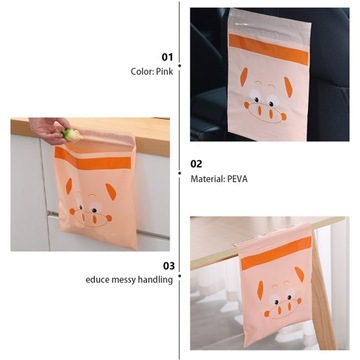 01
Color: Pink

02
Material: PEVA

03
educe messy handling