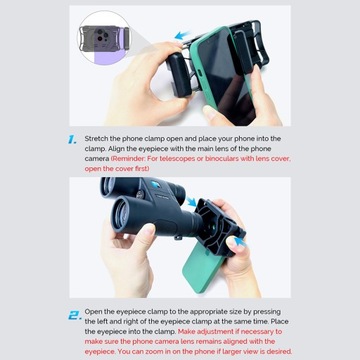 1. Stretch the phone clamp open and place your phone into the clamp. Align the eyepiece with the main lens of the phone camera (Reminder: For telescopes or binoculars with lens cover, open the cover first)

2. Open the eyepiece clamp to the appropriate size by pressing the left and right of the eyepiece clamp at the same time. Place the eyepiece into the clamp. Make adjustment if necessary to make sure the phone camera lens remains aligned with the eyepiece. You can zoom in on the phone if larger view is desired.