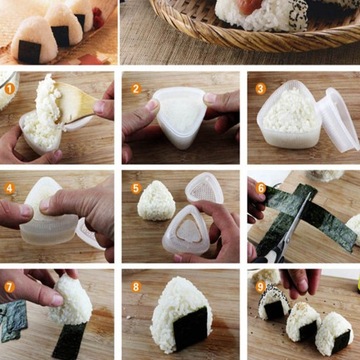 1

2

3

4

5

6

7

8

9