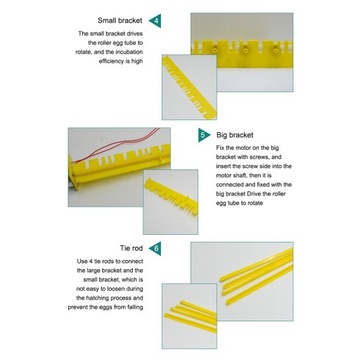 Small bracket 4

The small bracket drives the roller egg tube to rotate, and the incubation efficiency is high

5 Big bracket

Fix the motor on the big bracket with screws, and insert the screw side into the motor shaft, then it is connected and fixed with the big bracket Drive the roller egg tube to rotate

Tie rod 6

Use 4 tie rods to connect the large bracket and the small bracket, which is not easy to loosen during the hatching process and prevent the eggs from falling