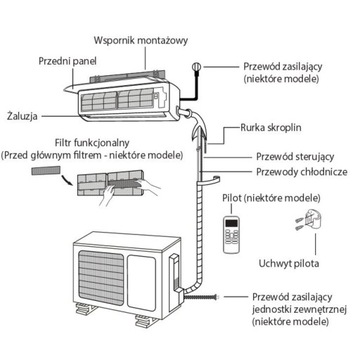 Wspornik montażowy

Przedni panel

Przewód zasilający (niektóre modele)

Żaluzja

Rurka skroplin

Filtr funkcjonalny (Przed głównym filtrem - niektóre modele)

Przewód sterujący

Przewody chłodnicze

Pilot (niektóre modele)

Uchwyt pilota

Przewód zasilający jednostki zewnętrznej (niektóre modele)