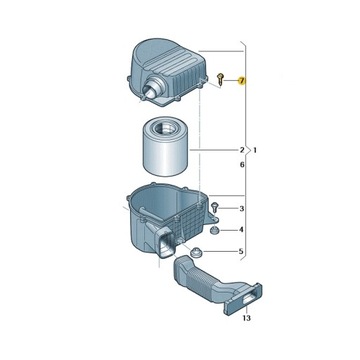 7
2
1
6
3
4
5
13