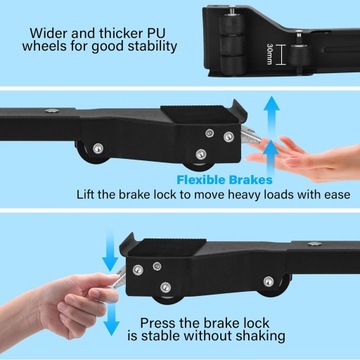 Wider and thicker PU wheels for good stability

30mm

Flexible Brakes
Lift the brake lock to move heavy loads with ease

Press the brake lock is stable without shaking