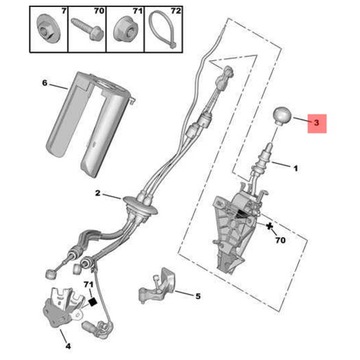 7
70
71
72
6
3
1
2
70
71
5
4