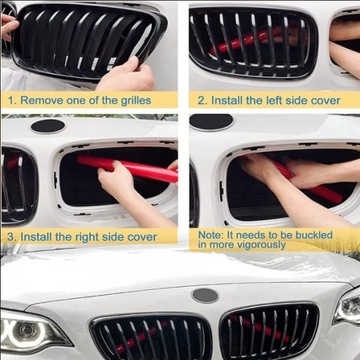 1. Remove one of the grilles

2. Install the left side cover

3. Install the right side cover

Note: It needs to be buckled in more vigorously