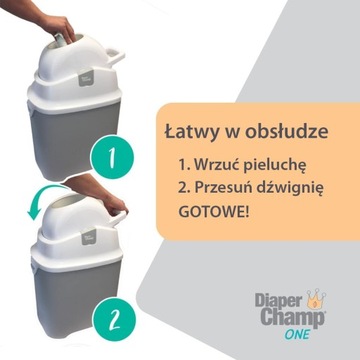 Diaper Champ

1

Diaper Champ

2

Łatwy w obsłudze

1. Wrzuć pieluchę

2. Przesuń dźwignię

GOTOWE!

Diaper Champ ONE