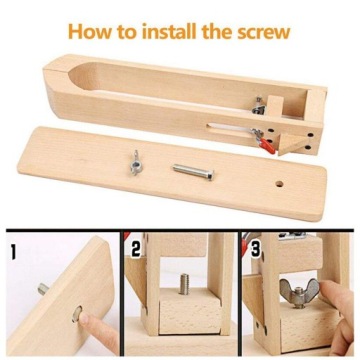 How to install the screw

1

2

3