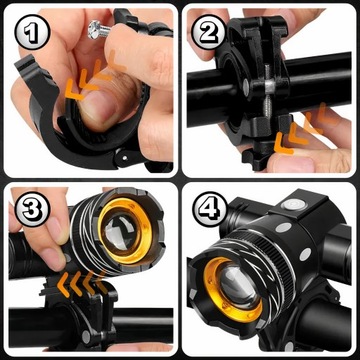 1

2

3

4