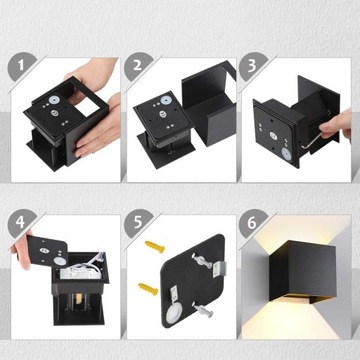 1

2

3

4

5

6