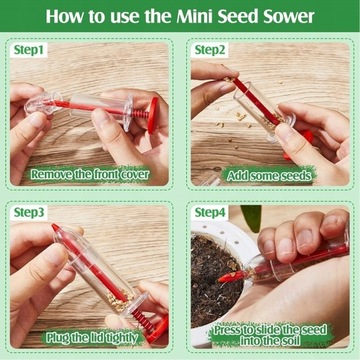 How to use the Mini Seed Sower

Step1

Remove the front cover

Step2

Add some seeds

Step3

Plug the lid tightly

Step4

Press to slide the seed into the soil