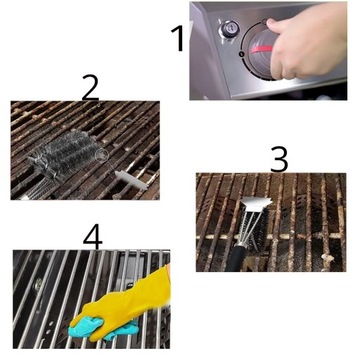 1

2

3

4