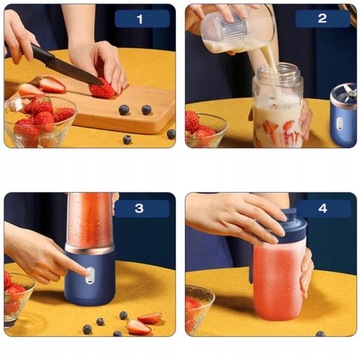 1

2

3

4