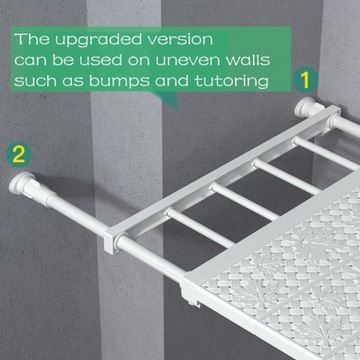 The upgraded version can be used on uneven walls such as bumps and tutoring

1

2