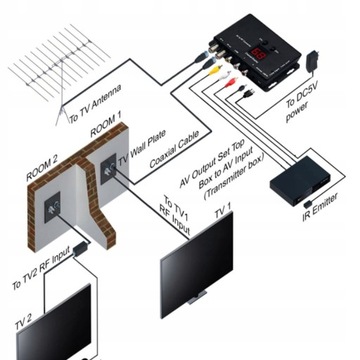 To TV Antenna

To DC5V power

ROOM 1

ROOM 2

TV Wall Plate

Coaxial Cable

AV Output Set Top Box to AV Input (Transmitter box)

IR Emitter

To TV1 RF Input

TV 1

To TV2 RF Input

TV 2