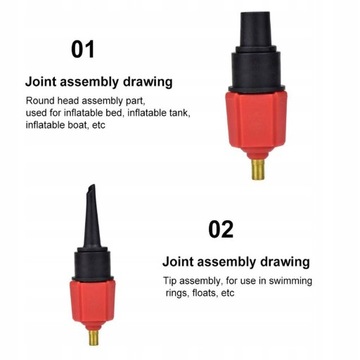 01

Joint assembly drawing

Round head assembly part, used for inflatable bed, inflatable tank, inflatable boat, etc

02

Joint assembly drawing

Tip assembly, for use in swimming rings, floats, etc