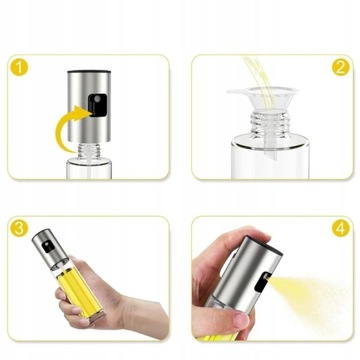 1

2

3

4