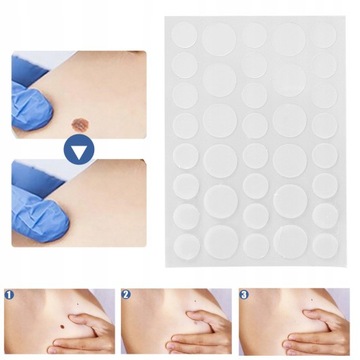 1
2
3