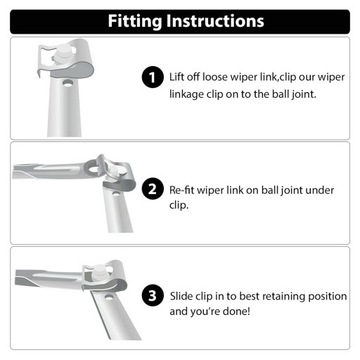 Fitting Instructions

1 Lift off loose wiper link,clip our wiper linkage clip on to the ball joint.

2 Re-fit wiper link on ball joint under clip.

3 Slide clip in to best retaining position and you're done!