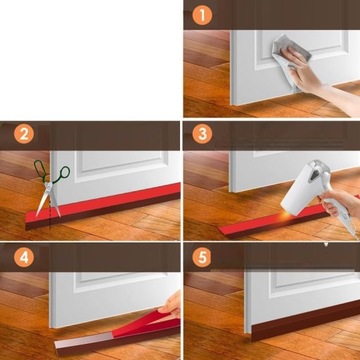 1

2

3

4

5