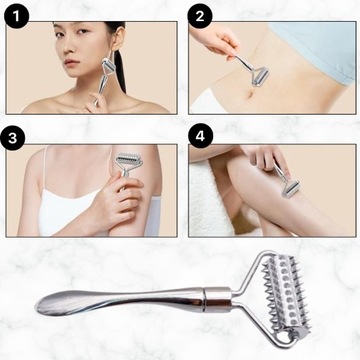 1

2

3

4