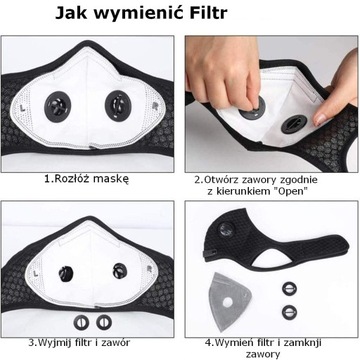 Jak wymienić Filtr

L

R

1.Rozłóż maskę

2.Otwórz zawory zgodnie z kierunkiem "Open"

L

R

3.Wyjmij filtr i zawór

4.Wymień filtr i zamknji zawory