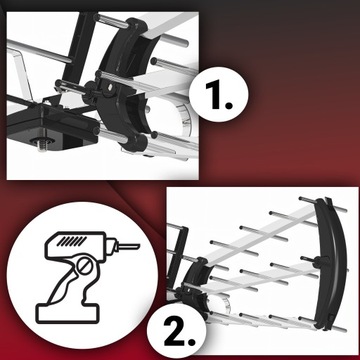 1.

2.