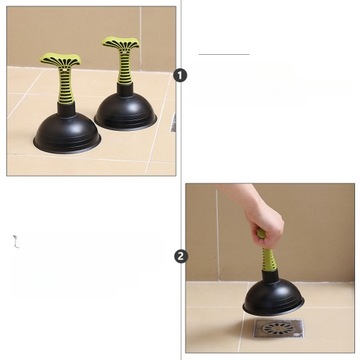 1

2