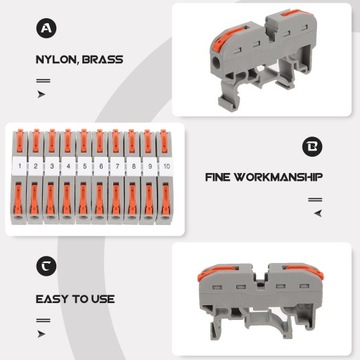 A

NYLON, BRASS

1 2 3 4 5 6 7 8 9 10

B

FINE WORKMANSHIP

C

EASY TO USE