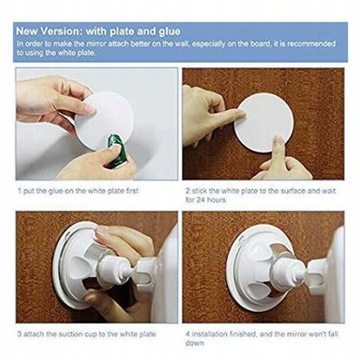 New Version: with plate and glue

In order to make the mirror attach better on the wall, especially on the board, it is recommended to using the white plate.

1 put the glue on the white plate first

2 stick the white plate to the surface and wait for 24 hours

3 attach the suction cup to the white plate

4 installation finished, and the mirror won't fall down