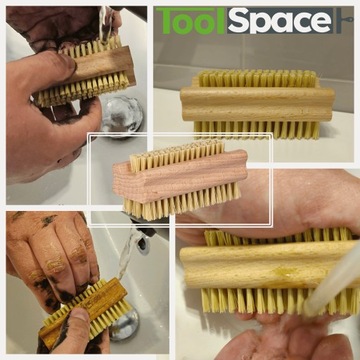 ToolSpace