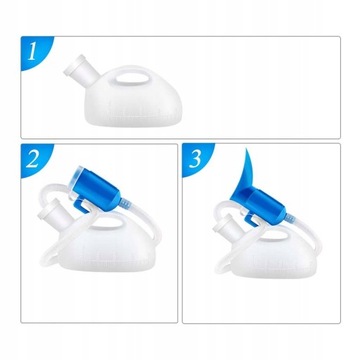 1

2

3