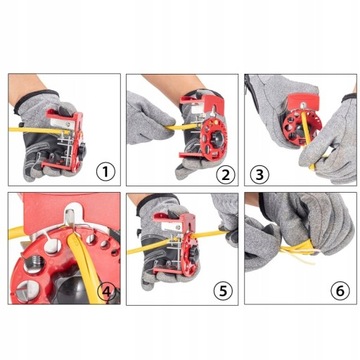 1

2

3

4

5

6