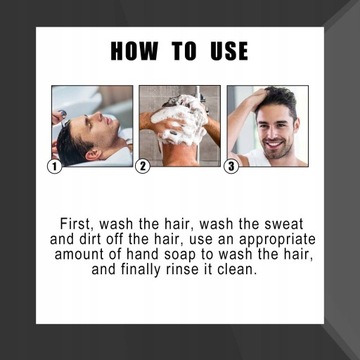 HOW TO USE

1

2

3

First, wash the hair, wash the sweat and dirt off the hair, use an appropriate amount of hand soap to wash the hair, and finally rinse it clean.