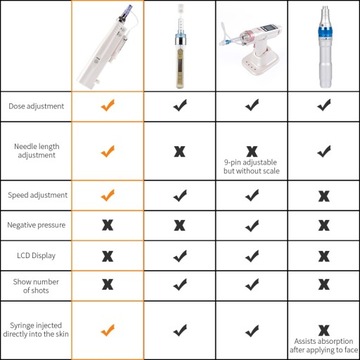 | | | | | |
|---|---|---|---|---|
| Dose adjustment | ✓ | ✓ | ✓ | ✓ |
| Needle length adjustment | ✓ | X | X 9-pin adjustable but without scale | ✓ |
| Speed adjustment | ✓ | ✓ | ✓ | X |
| Negative pressure | X | X | ✓ | X |
| LCD Display | X | ✓ | ✓ | X |
| Show number of shots | X | ✓ | ✓ | X |
| Syringe injected directly into the skin | ✓ | ✓ | ✓ | X Assists absorption after applying to face |