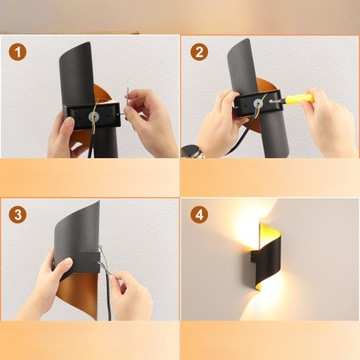 1

2

3

4