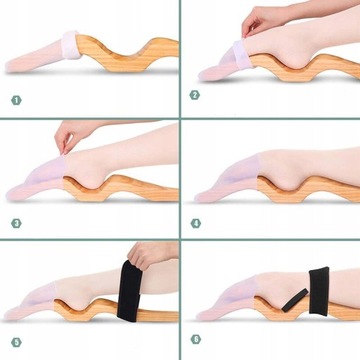 1

2

3

4

5

6