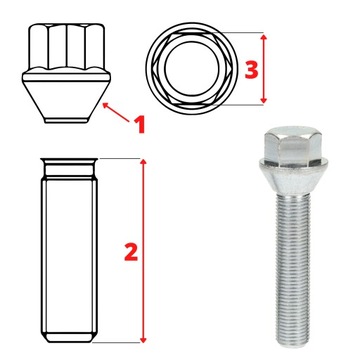 3
1
2