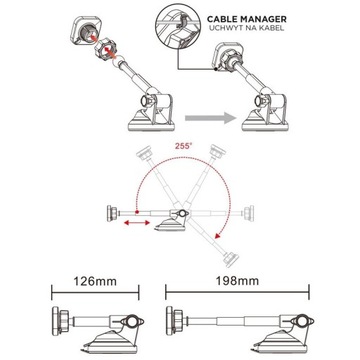 CABLE MANAGER
UCHWYT NA KABEL

255°

126mm

198mm