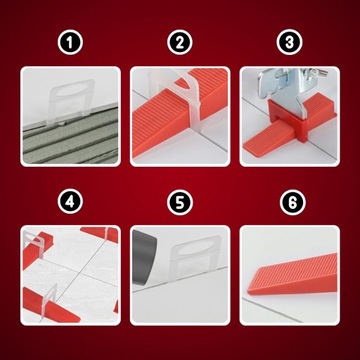 1
2
3
4
5
6