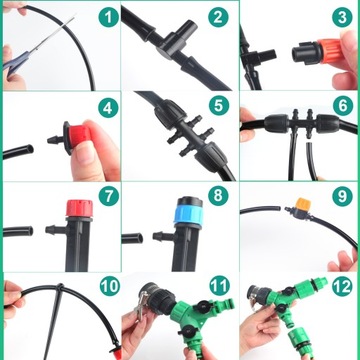 1
2
3
4
5
6
7
8
9
10
11
12